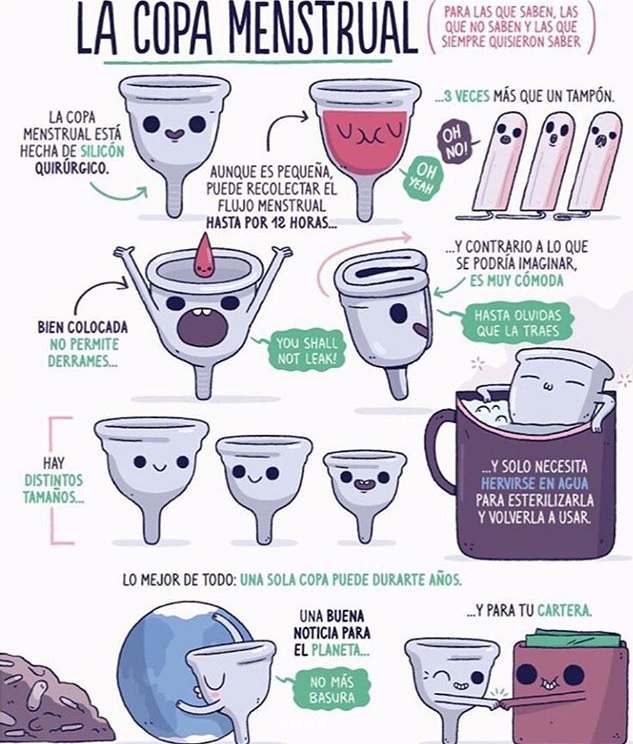 LA COPA MENSTRUAL

(PARA LAS QUE SABEN, LAS QUE NO SABEN Y LAS QUE SIEMPRE QUISIERON SABER)

LA COPA MENSTRUAL ESTÁ HECHA DE SILICÓN QUIRÚRGICO.

AUNQUE ES PEQUEÑA, PUEDE RECOLECTAR EL FLUJO MENSTRUAL HASTA POR 12 HORAS...

OH YEAH

...3 VECES MÁS QUE UN TAMPÓN.

OH NO!

BIEN COLOCADA NO PERMITE DERRAMES...

YOU SHALL NOT LEAK!

...Y CONTRARIO A LO QUE SE PODRÍA IMAGINAR, ES MUY CÓMODA

HASTA OLVIDAS QUE LA TRAES

HAY DISTINTOS TAMAÑOS...

...Y SOLO NECESITA HERVIRSE EN AGUA PARA ESTERILIZARLA Y VOLVERLA A USAR.

LO MEJOR DE TODO: UNA SOLA COPA PUEDE DURARTE AÑOS.

UNA BUENA NOTICIA PARA EL PLANETA...

NO MÁS BASURA

...Y PARA TU CARTERA.