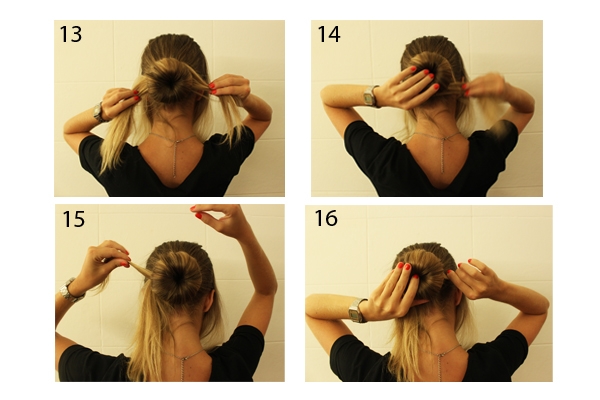 13

14

15

16