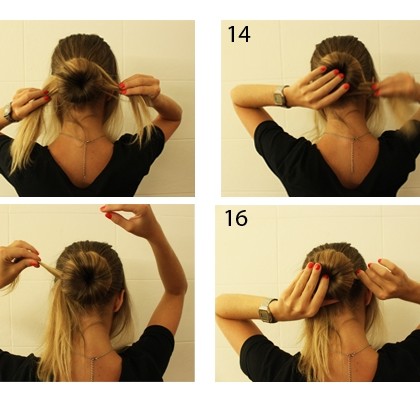 14

16