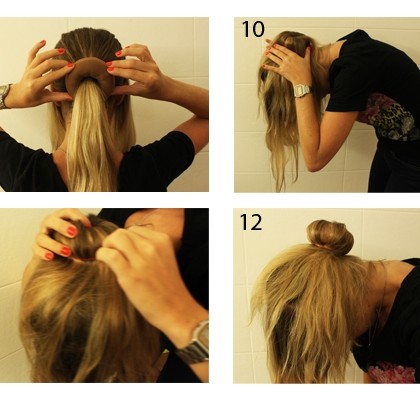 10

12