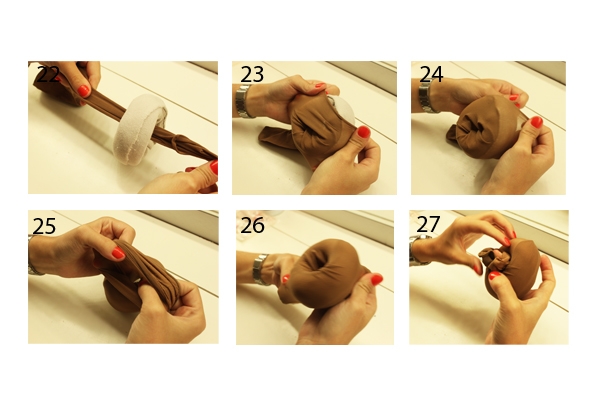 22

23

24

25

26

27