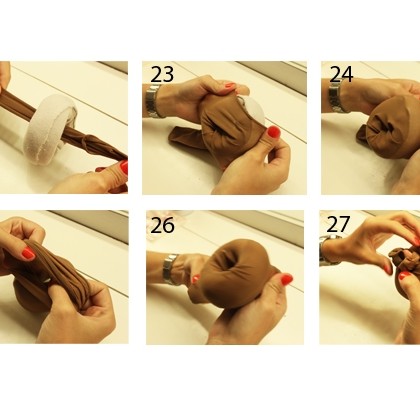 23

24

26

27