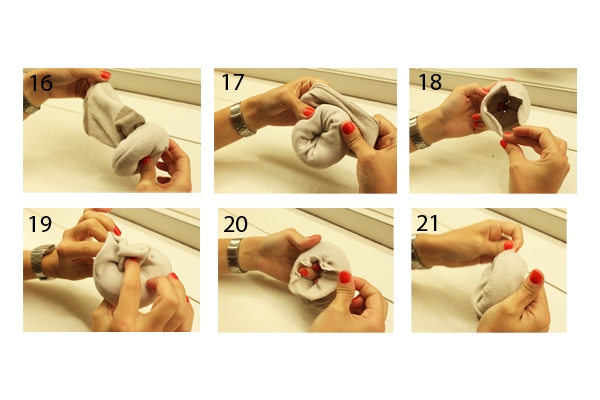 16

17

18

19

20

21