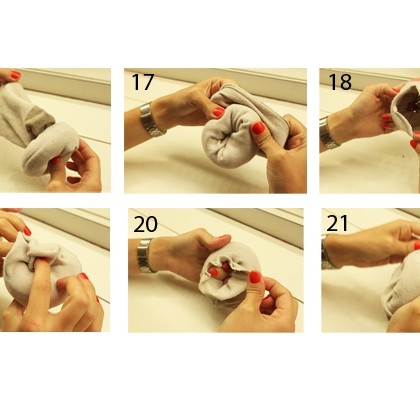 17

18

20

21