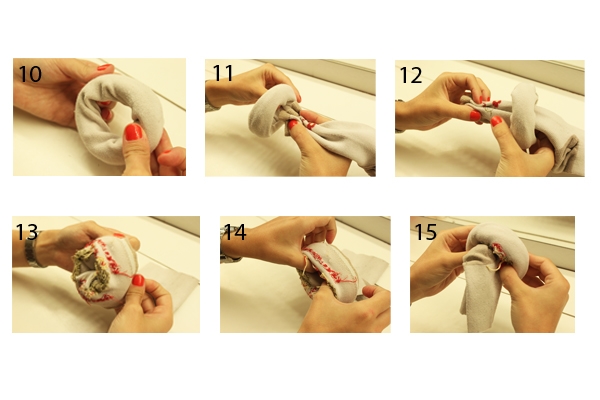 10

11

12

13

14

15