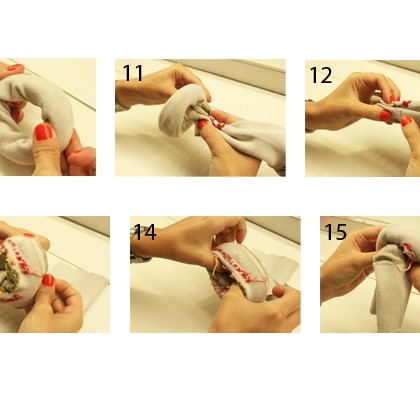 11

12

14

15