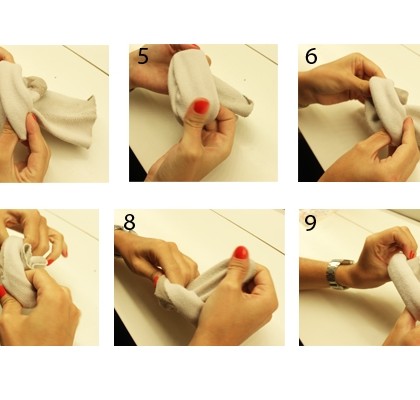 5

6

8

9